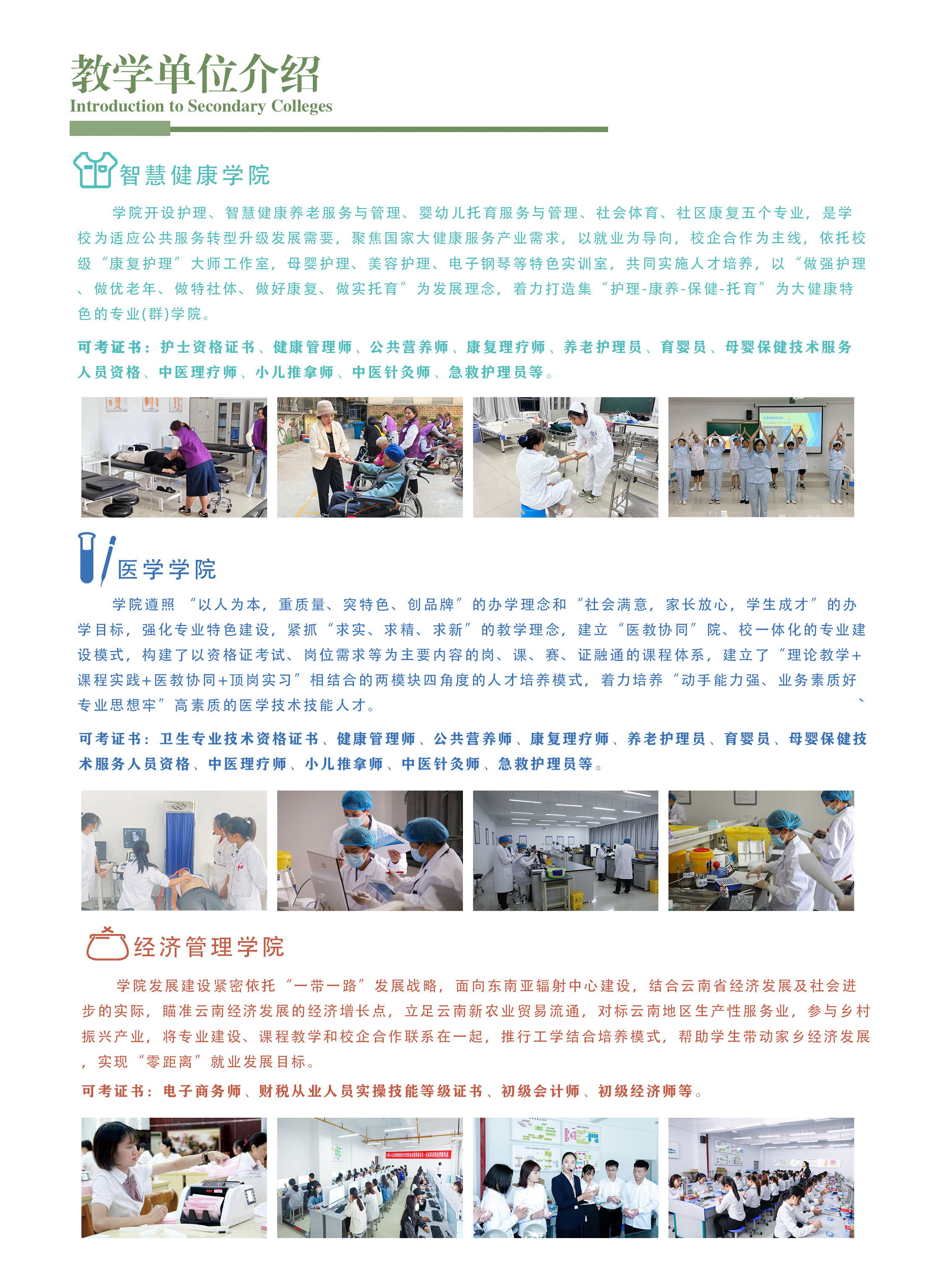 教学单位介绍
Introduction to Secondary Colleges

智慧健康学院

学院开设护理、智慧健康养老服务与管理、婴幼儿托育服务与管理、社会体育、社区康复五个专业，是学校为适应公共服务转型升级发展需要，聚焦国家大健康服务产业需求，以就业为导向，校企合作为主线，依托校级“康复护理”大师工作室，母婴护理、美容护理、电子钢琴等特色实训室，共同实施人才培养，以“做强护理、做优老年、做特社体、做好康复、做实托育”为发展理念，着力打造集“护理-康养-保健-托育”为大健康特色的专业(群)学院。

可考证书：护士资格证书、健康管理师、公共营养师、康复理疗师、养老护理员、育婴员、母婴保健技术服务人员资格、中医理疗师、小儿推拿师、中医针灸师、急救护理员等。

医学学院

学院遵照“以人为本，重质量、突特色、创品牌”的办学理念和“社会满意，家长放心，学生成才”的办学目标，强化专业特色建设，紧抓“求实、求精、求新”的教学理念，建立“医教协同”院、校一体化的专业建设模式，构建了以资格证考试、岗位需求等为主要内容的岗、课、赛、证融通的课程体系，建立了“理论教学+课程实践+医教协同+顶岗实习”相结合的两模块四角度的人才培养模式，着力培养“动手能力强、业务素质好、专业思想牢”高素质的医学技术技能人才。

可考证书：卫生专业技术资格证书、健康管理师、公共营养师、康复理疗师、养老护理员、育婴员、母婴保健技术服务人员资格、中医理疗师、小儿推拿师、中医针灸师、急救护理员等。

经济管理学院

学院发展建设紧密依托“一带一路”发展战略，面向东南亚辐射中心建设，结合云南省经济发展及社会进步的实际，瞄准云南经济发展的经济增长点，立足云南新农业贸易流通，对标云南地区生产性服务业，参与乡村振兴产业，将专业建设、课程教学和校企合作联系在一起，推行工学结合培养模式，帮助学生带动家乡经济发展，实现“零距离”就业发展目标。

可考证书：电子商务师、财税从业人员实操技能等级证书、初级会计师、初级经济师等。